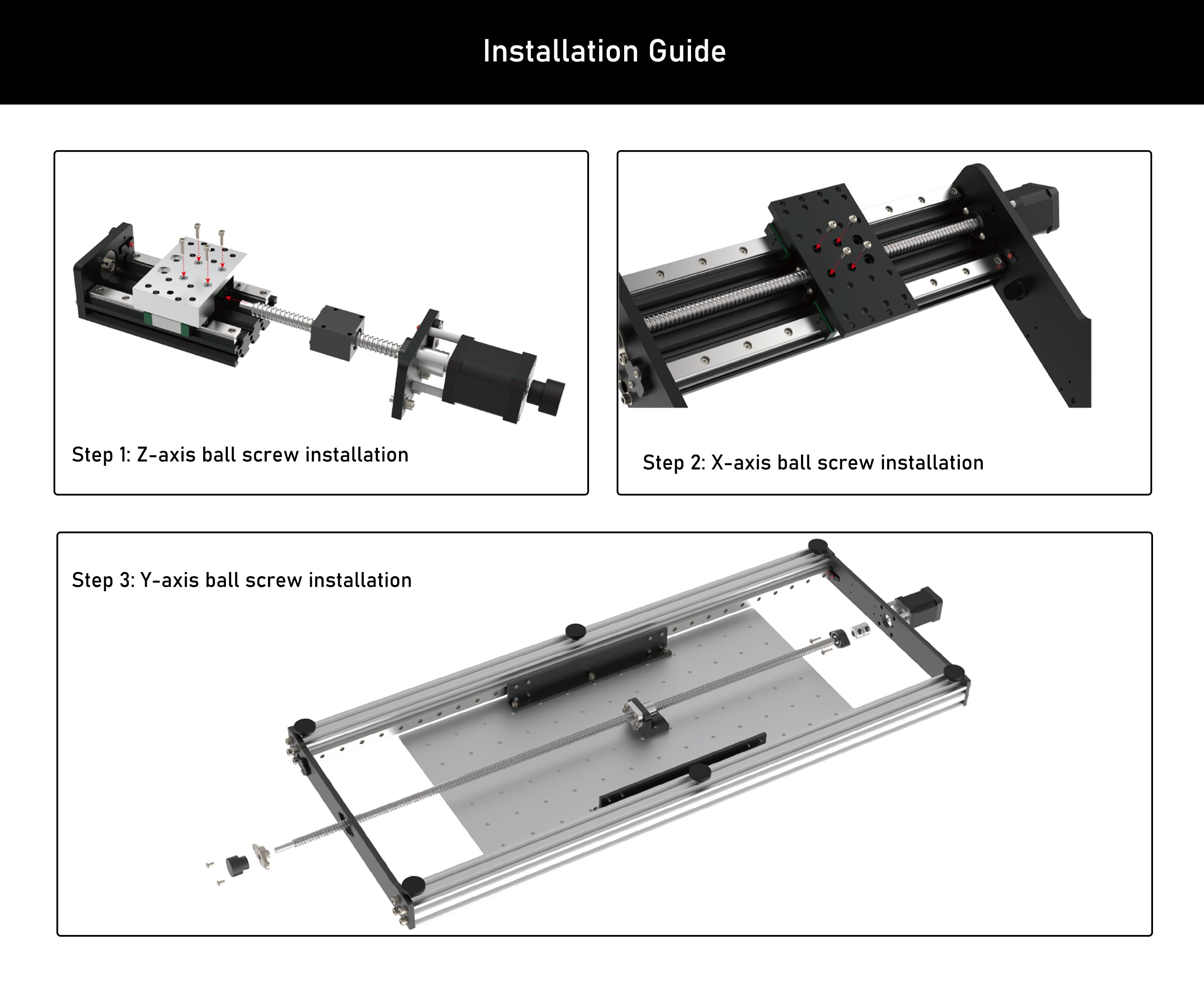 Installation Guide

Step 1: Z-axis ball screw installation

Step 2: X-axis ball screw installation

Step 3: Y-axis ball screw installation