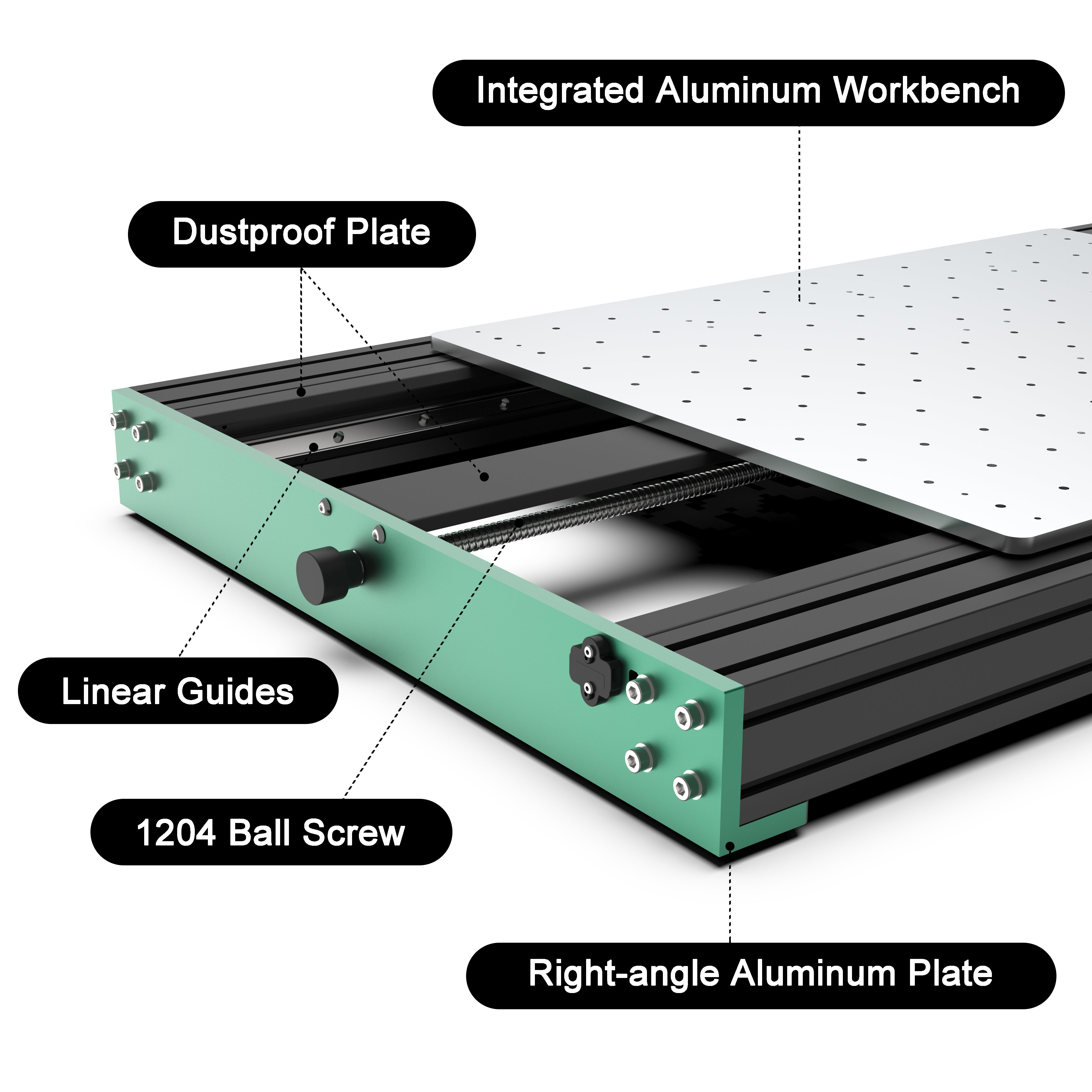 Integrated Aluminum Workbench

Dustproof Plate

Linear Guides

1204 Ball Screw

Right-angle Aluminum Plate