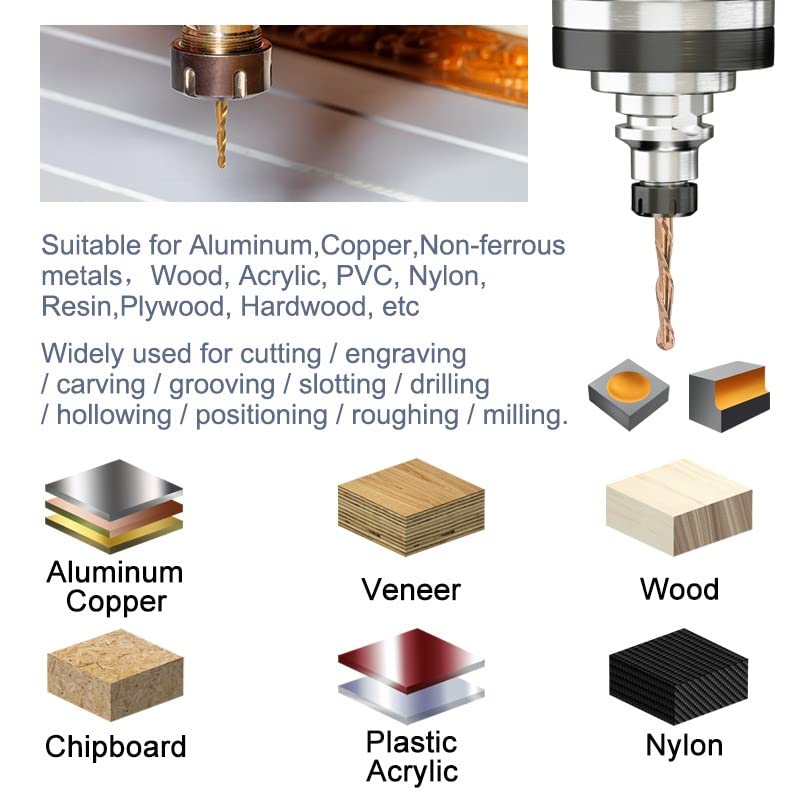 Suitable for Aluminum,Copper,Non-ferrous metals， Wood, Acrylic, PVC, Nylon, Resin,Plywood, Hardwood, etc

Widely used for cutting / engraving / carving / grooving / slotting / drilling / hollowing / positioning / roughing / milling.

Aluminum Copper

Veneer

Wood

Chipboard

Plastic Acrylic

Nylon