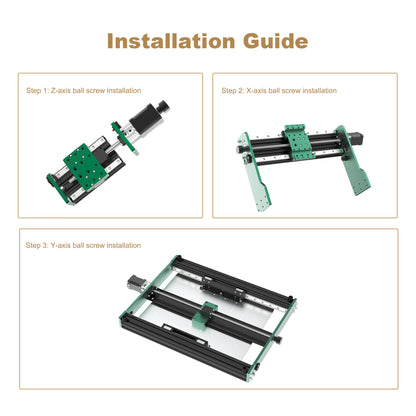 Installation Guide

Step 1: Z-axis ball screw installation

Step 2: X-axis ball screw installation

Step 3: Y-axis ball screw installation