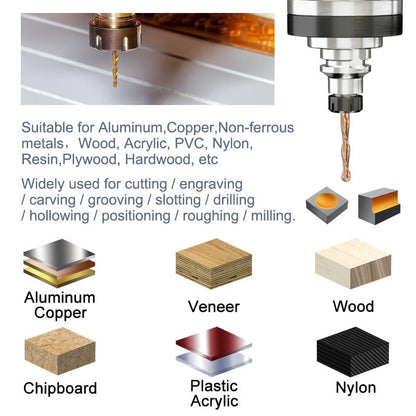 Suitable for Aluminum,Copper,Non-ferrous metals， Wood, Acrylic, PVC, Nylon, Resin,Plywood, Hardwood, etc

Widely used for cutting / engraving / carving / grooving / slotting / drilling / hollowing / positioning / roughing / milling.

Aluminum Copper

Veneer

Wood

Chipboard

Plastic Acrylic

Nylon